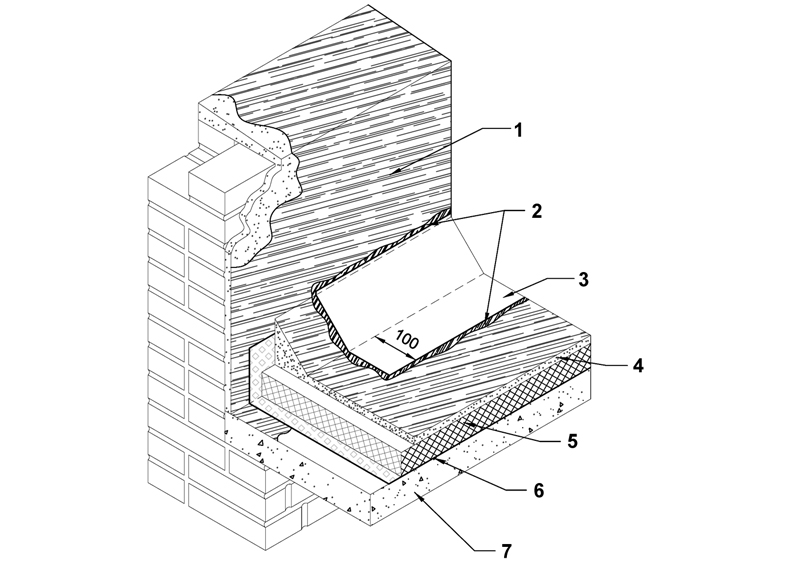 1
2
3
100
4
5
6
7