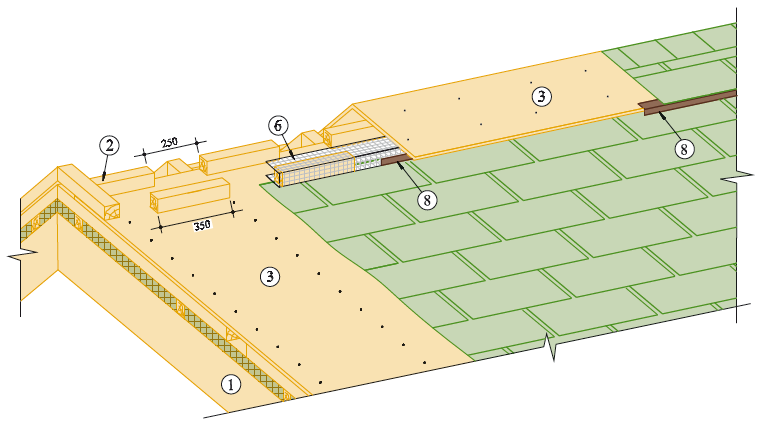 2
250
6
3
8
8
350
3
1